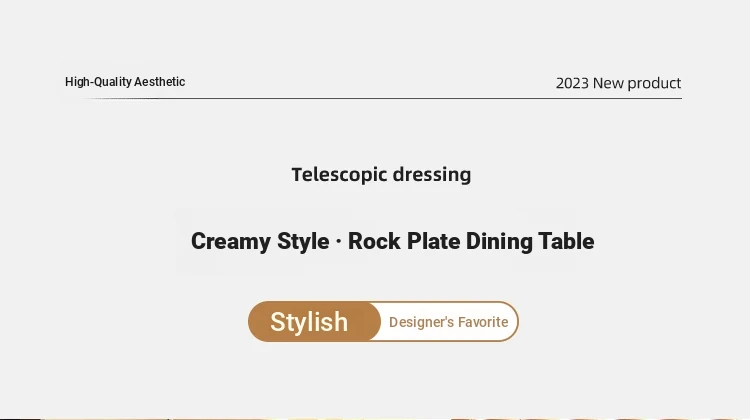 High-Quality Aesthetic

2023 New product

Telescopic dressing

Creamy Style · Rock Plate Dining Table

Stylish

Designer's Favorite