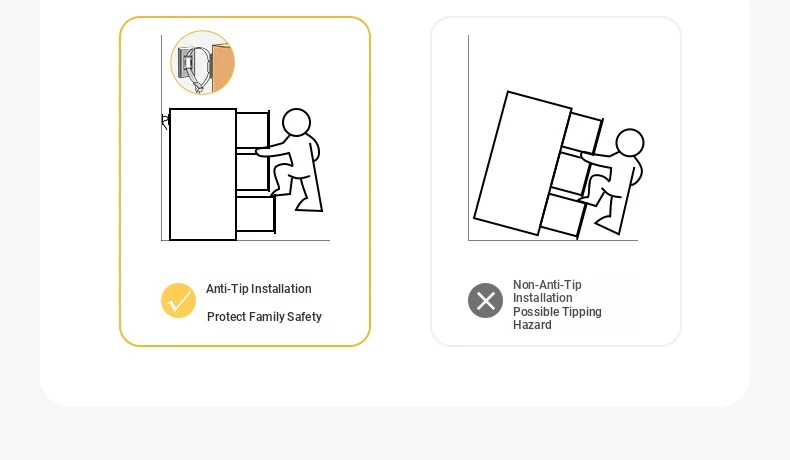 Anti-Tip Installation

Protect Family Safety

Non-Anti-Tip Installation
Possible Tipping Hazard