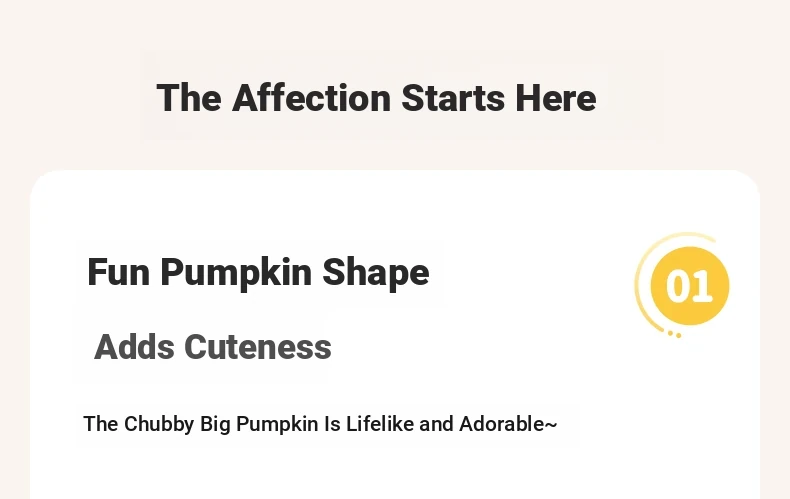 The Affection Starts Here

Fun Pumpkin Shape

01

Adds Cuteness

The Chubby Big Pumpkin Is Lifelike and Adorable~