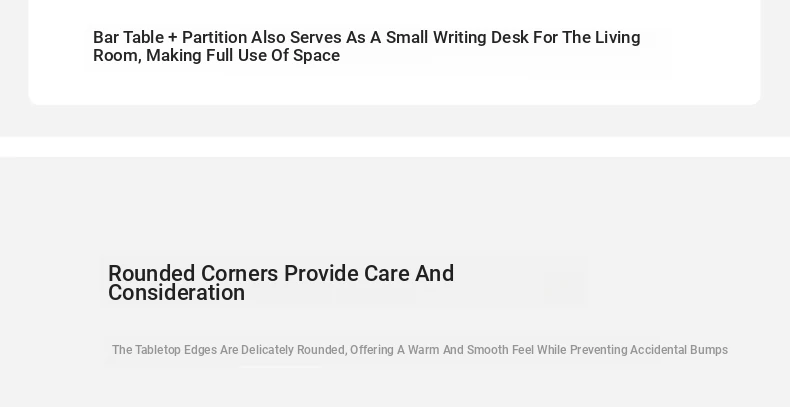 Bar Table + Partition Also Serves As A Small Writing Desk For The Living Room, Making Full Use Of Space

Rounded Corners Provide Care And Consideration

The Tabletop Edges Are Delicately Rounded, Offering A Warm And Smooth Feel While Preventing Accidental Bumps