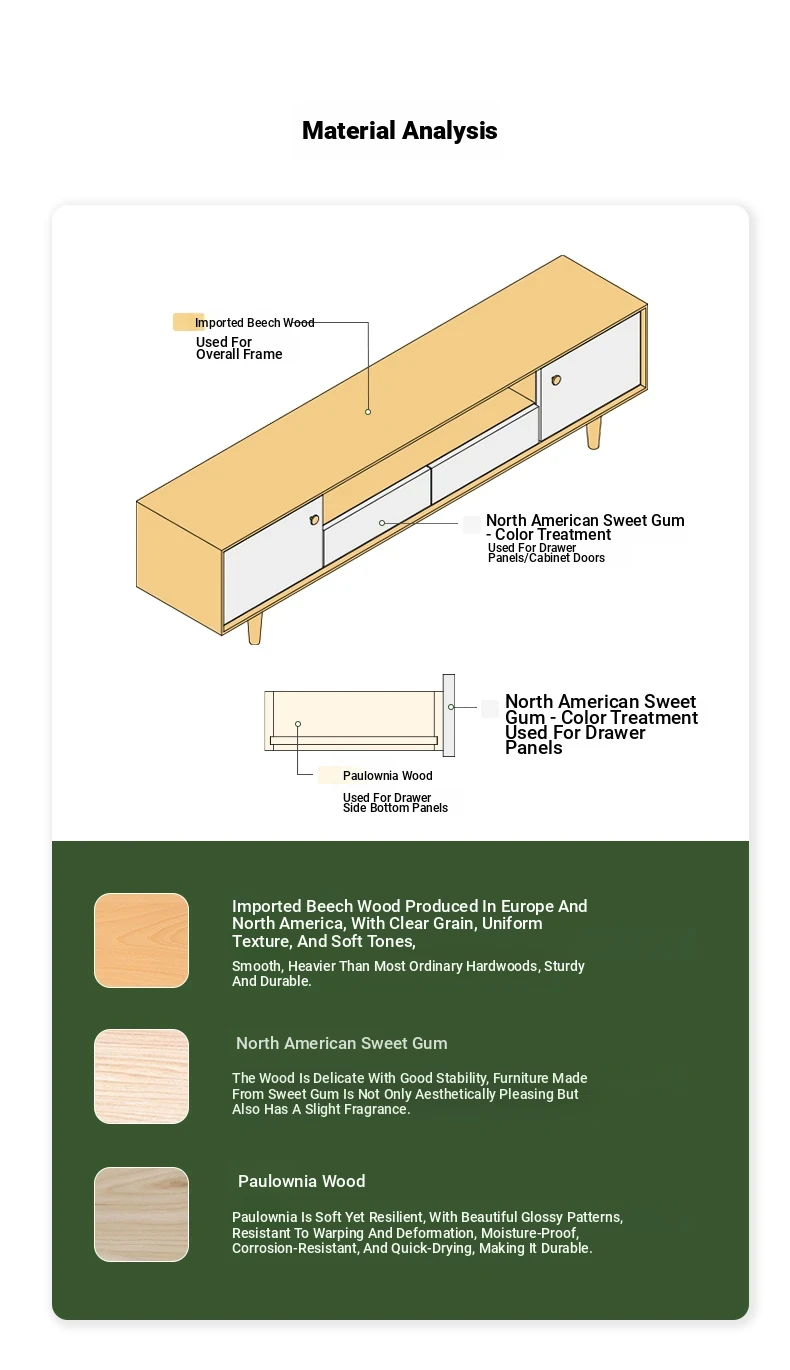 Material Analysis

Imported Beech Wood
Used For
Overall Frame

North American Sweet Gum - Color Treatment
Used For Drawer Panels/Cabinet Doors

North American Sweet Gum - Color Treatment Used For Drawer Panels

Paulownia Wood
Used For Drawer Side Bottom Panels

Imported Beech Wood Produced In Europe And North America, With Clear Grain, Uniform Texture, And Soft Tones,

Smooth, Heavier Than Most Ordinary Hardwoods, Sturdy And Durable.

North American Sweet Gum

The Wood Is Delicate With Good Stability, Furniture Made From Sweet Gum Is Not Only Aesthetically Pleasing But Also Has A Slight Fragrance.

Paulownia Wood

Paulownia Is Soft Yet Resilient, With Beautiful Glossy Patterns, Resistant To Warping And Deformation, Moisture-Proof, Corrosion-Resistant, And Quick-Drying, Making It Durable.