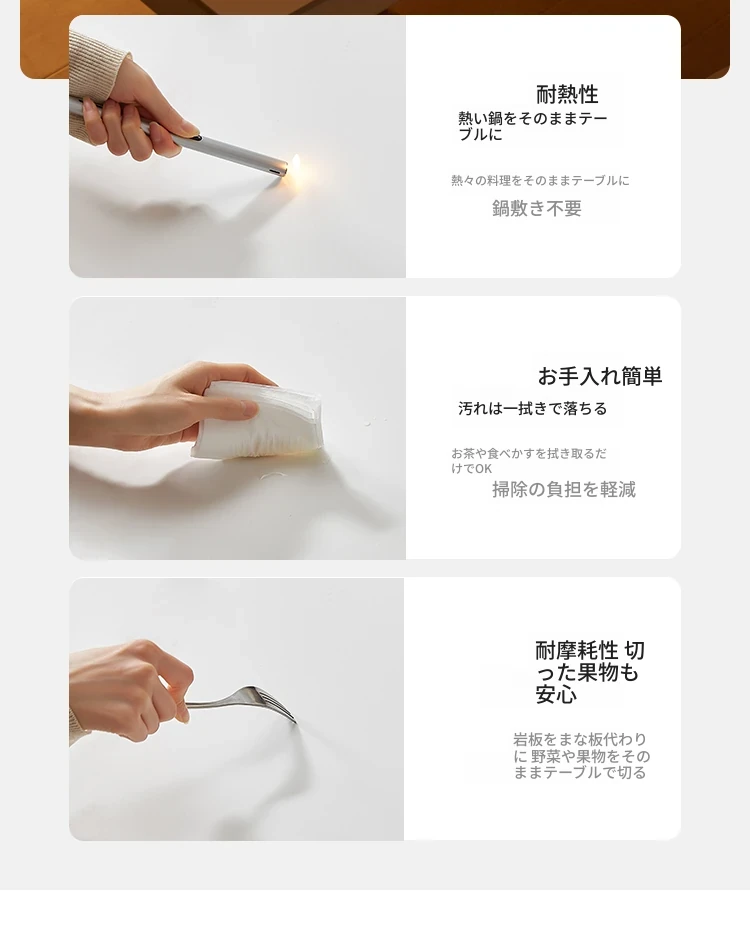 耐熱性

熱い鍋をそのままテーブルに

熱々の料理をそのままテーブルに

鍋敷き不要

お手入れ簡単

汚れは一拭きで落ちる

お茶や食べかすを拭き取るだけでOK

掃除の負担を軽減

耐摩耗性 切った果物も安心

岩板をまな板代わりに 野菜や果物をそのままテーブルで切る