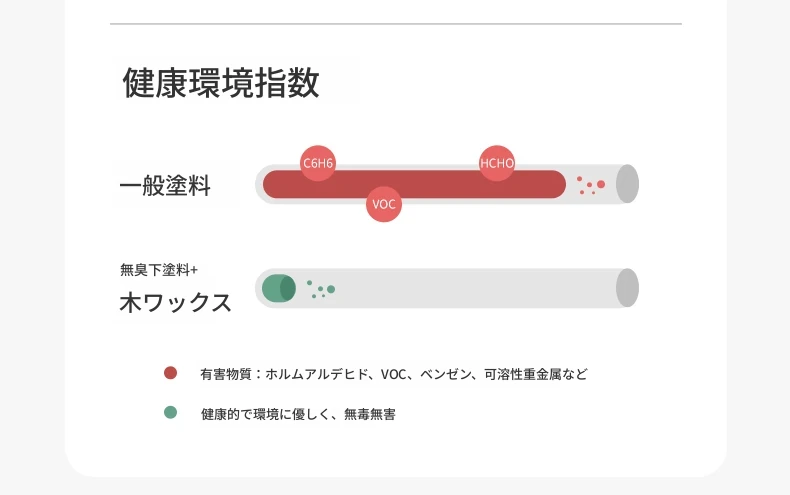 健康環境指数

一般塗料

C6H6

HCHO

VOC

無臭下塗料+
木ワックス

有害物質：ホルムアルデヒド、VOC、ベンゼン、可溶性重金属など

健康的で環境に優しく、無毒無害