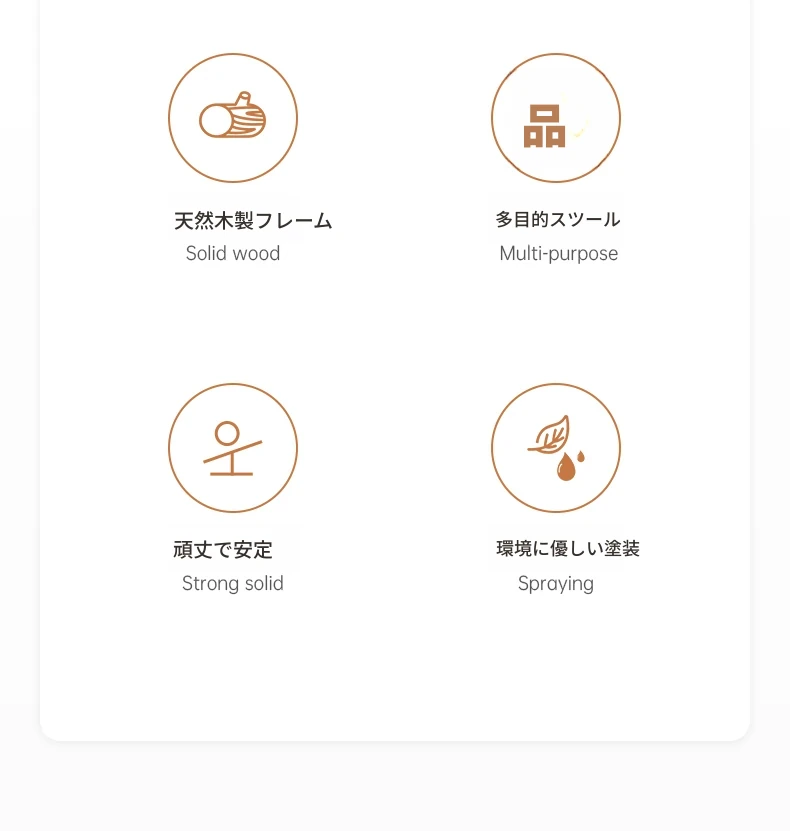 天然木製フレーム
Solid wood

多目的スツール
Multi-purpose

頑丈で安定
Strong solid

環境に優しい塗装
Spraying