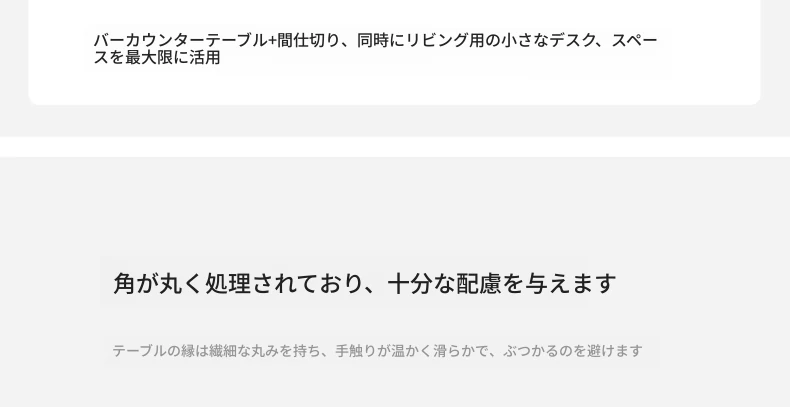 バーカウンターテーブル+間仕切り、同時にリビング用の小さなデスク、スペースを最大限に活用

角が丸く処理されており、十分な配慮を与えます

テーブルの縁は繊細な丸みを持ち、手触りが温かく滑らかで、ぶつかるのを避けます